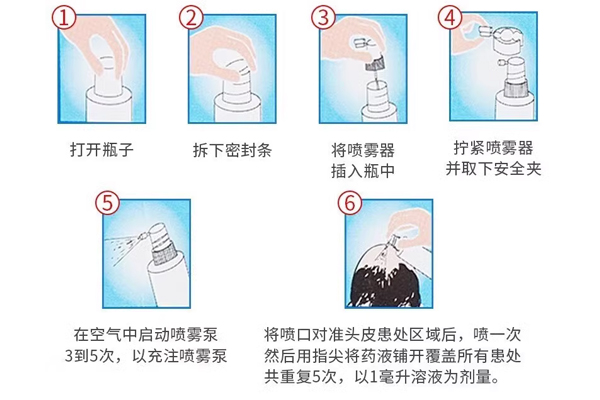 ①

打开瓶子

②

拆下密封条

③

将喷雾器
插入瓶中

④

拧紧喷雾器
并取下安全夹

⑤

在空气中启动喷雾泵
3到5次，以充注喷雾泵

⑥

将喷口对准头皮患处区域后，喷一次
然后用指尖将药液铺开覆盖所有患处
共重复5次，以1毫升溶液为剂量。